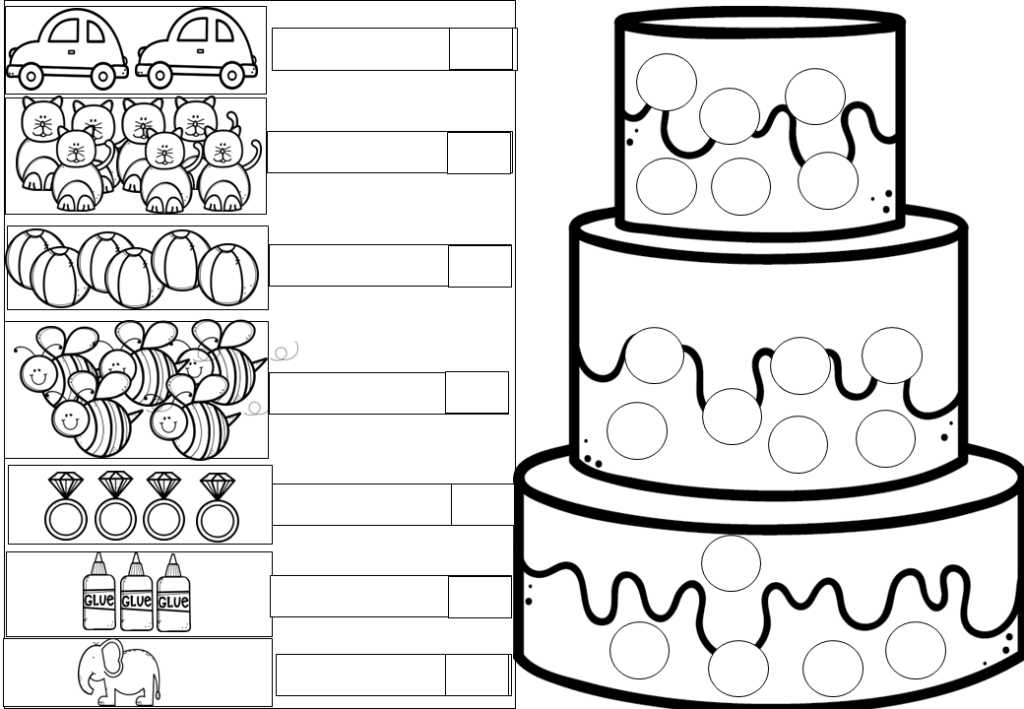 GLUE GLUE GLUE