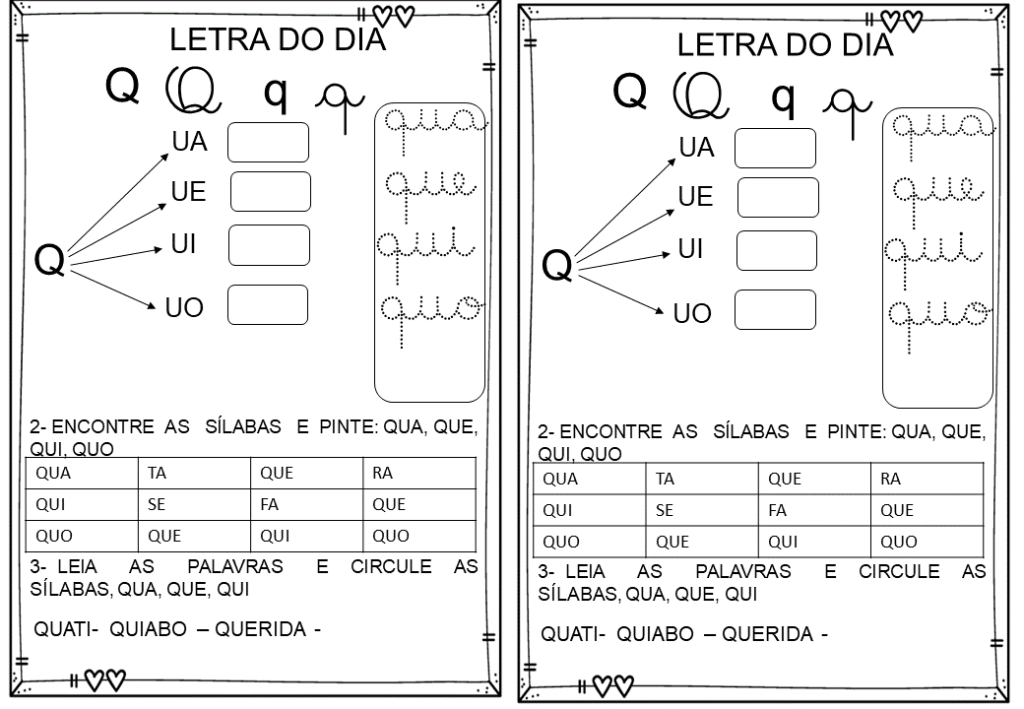 LETRA DO DIA

Q Q q q

Q UA UE UI UO

qua que qui quo

2- ENCONTRE AS SÍLABAS E PINTE: QUA, QUE, QUI, QUO

| QUA | TA | QUE | RA |
|---|---|---|---|
| QUI | SE | FA | QUE |
| QUO | QUE | QUI | QUO |

3- LEIA AS PALAVRAS E CIRCULE AS SÍLABAS, QUA, QUE, QUI

QUATI- QUIABO – QUERIDA -

LETRA DO DIA

Q Q q q

Q UA UE UI UO

qua que qui quo

2- ENCONTRE AS SÍLABAS E PINTE: QUA, QUE, QUI, QUO

| QUA | TA | QUE | RA |
|---|---|---|---|
| QUI | SE | FA | QUE |
| QUO | QUE | QUI | QUO |

3- LEIA AS PALAVRAS E CIRCULE AS SÍLABAS, QUA, QUE, QUI

QUATI- QUIABO – QUERIDA -