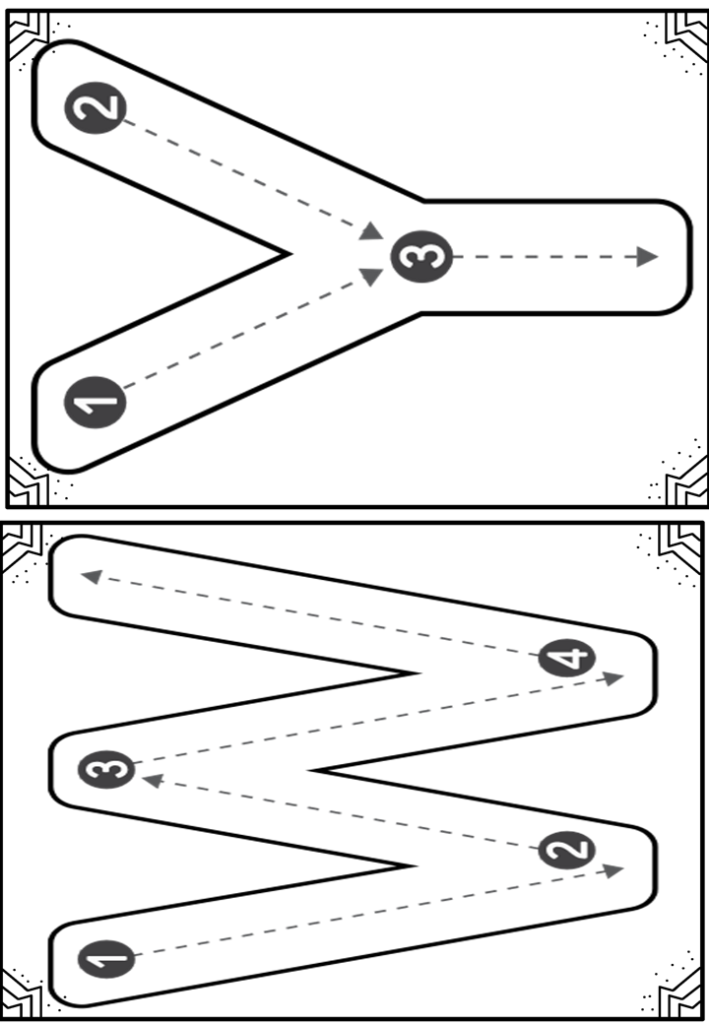 2
3
1

4
3
2
1